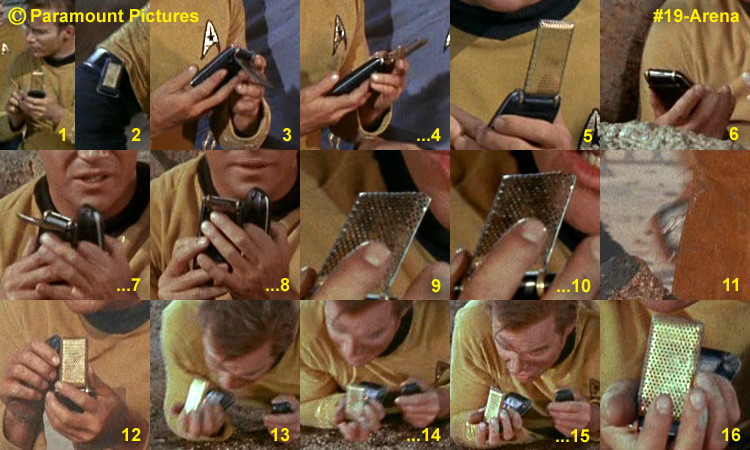 © Paramount Pictures

#19-Arena

1

2

3

...4

5

6

...7

...8

9

...10

11

12

13

...14

...15

16