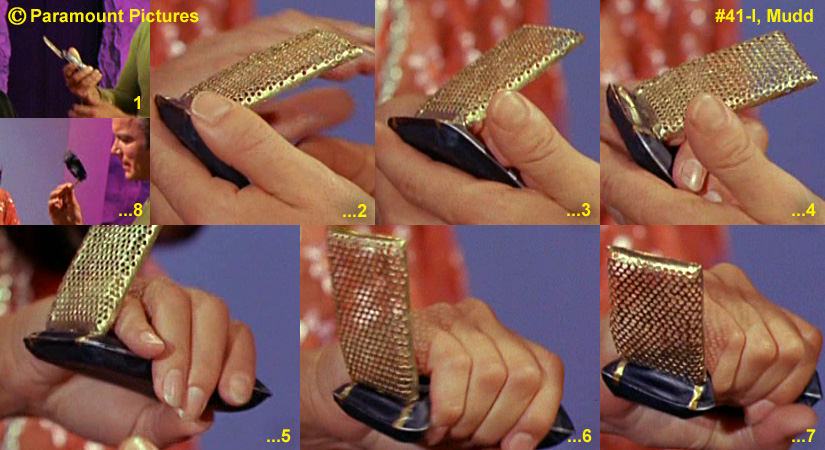 © Paramount Pictures

#41-I, Mudd

1

...8

...2

...3

...4

...5

...6

...7